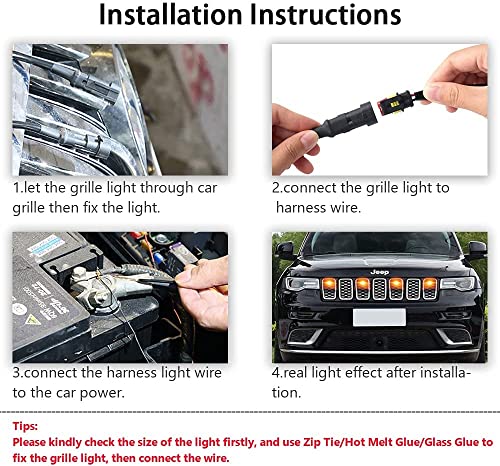 Installation Instructions

1.let the grille light through car grille then fix the light.

2.connect the grille light to harness wire.

3.connect the harness light wire to the car power.

Jeep

4.real light effect after installation.

Tips:
Please kindly check the size of the light firstly, and use Zip Tie/Hot Melt Glue/Glass Glue to fix the grille light, then connect the wire.