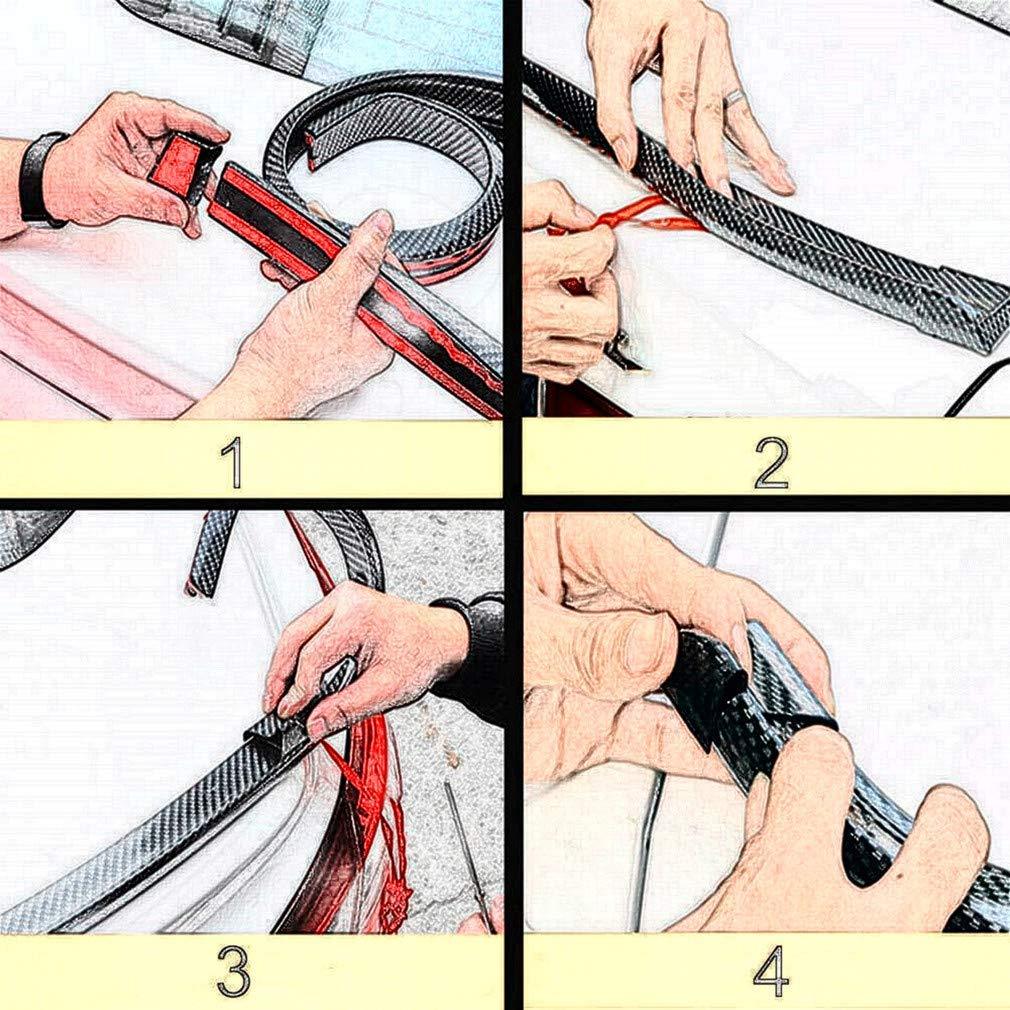 1

2

3

4