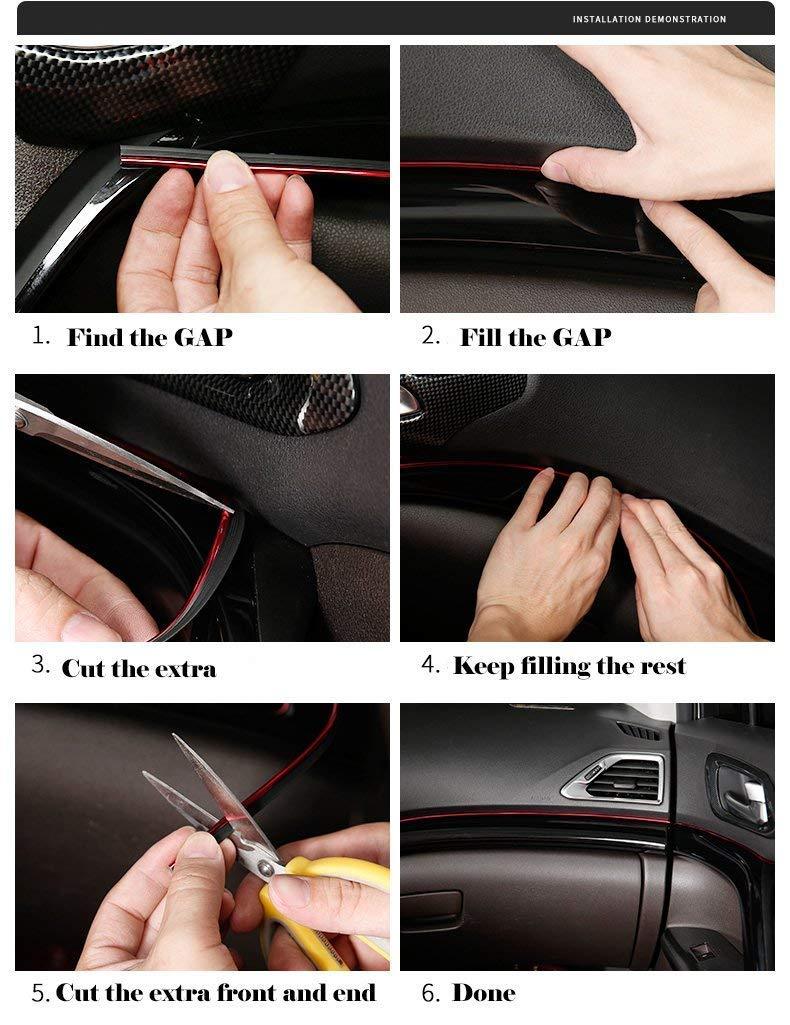 INSTALLATION DEMONSTRATION

1. Find the GAP

2. Fill the GAP

3. Cut the extra

4. Keep filling the rest

5. Cut the extra front and end

6. Done