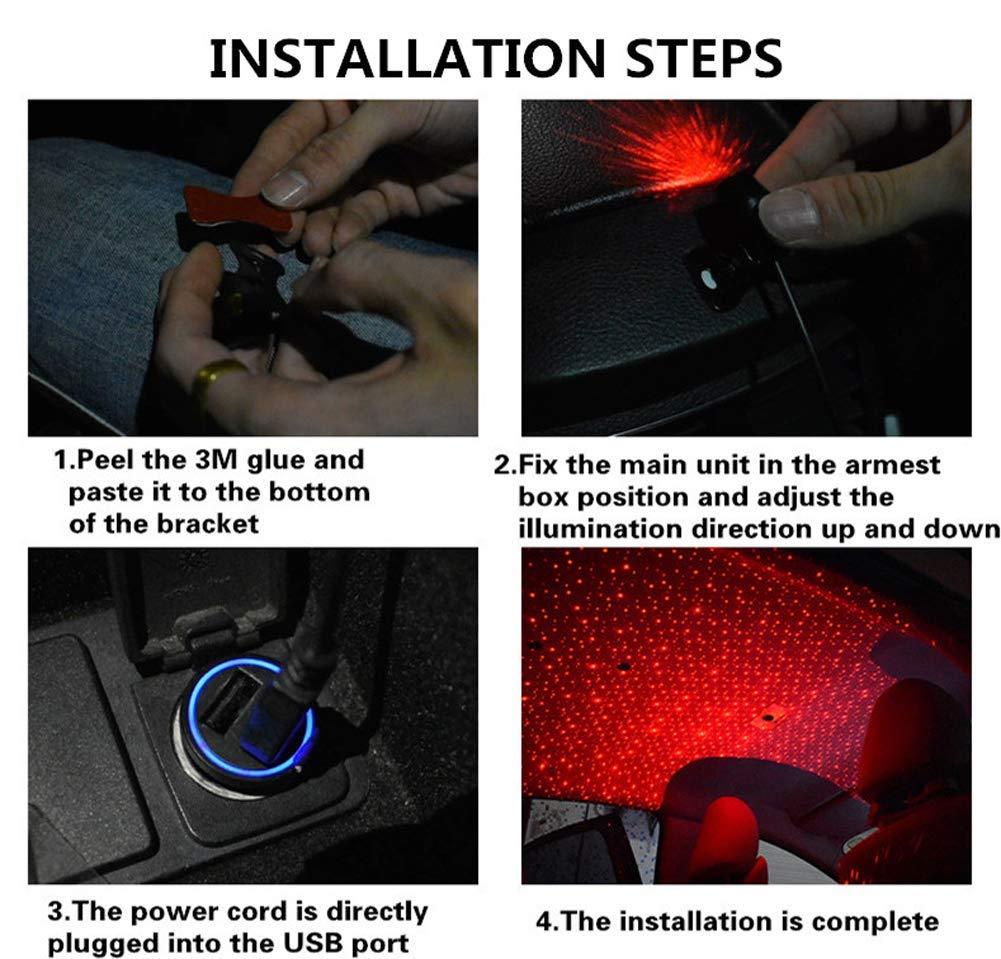 INSTALLATION STEPS

1.Peel the 3M glue and paste it to the bottom of the bracket

2.Fix the main unit in the armest box position and adjust the illumination direction up and down

3.The power cord is directly plugged into the USB port

4.The installation is complete