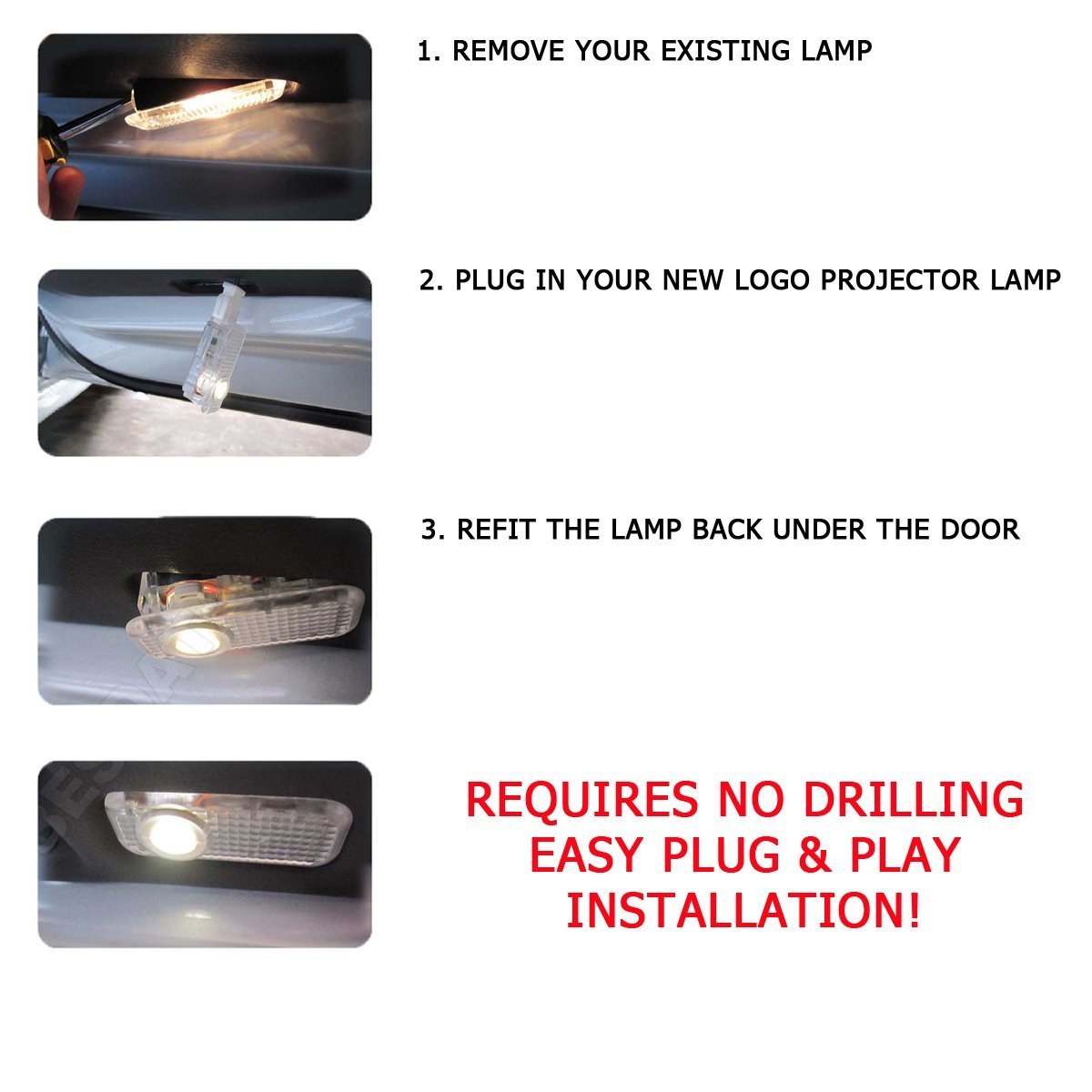 1. REMOVE YOUR EXISTING LAMP

2. PLUG IN YOUR NEW LOGO PROJECTOR LAMP

3. REFIT THE LAMP BACK UNDER THE DOOR

REQUIRES NO DRILLING
EASY PLUG & PLAY
INSTALLATION!