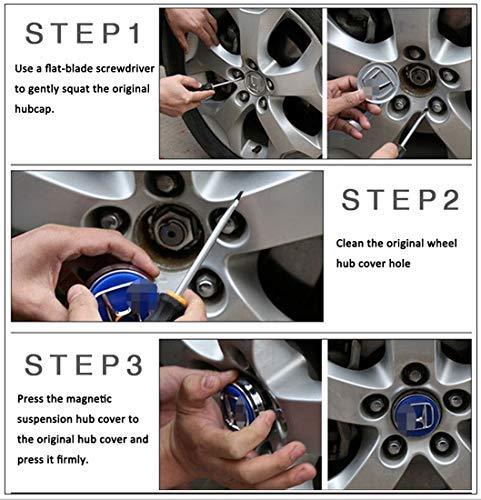 STEP1

Use a flat-blade screwdriver to gently squat the original hubcap.

STEP2

Clean the original wheel hub cover hole

STEP3

Press the magnetic suspension hub cover to the original hub cover and press it firmly.